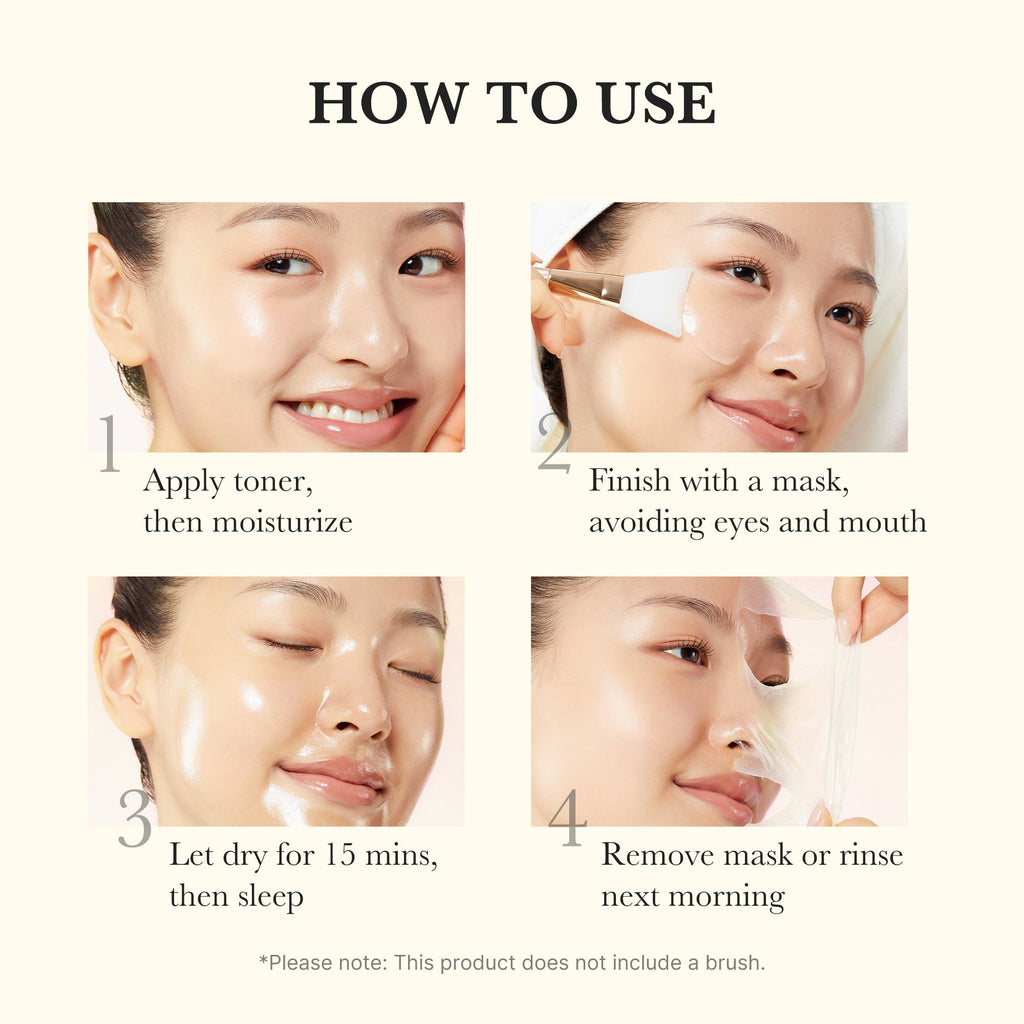 HOW TO USE

1
Apply toner, then moisturize

2
Finish with a mask, avoiding eyes and mouth

3
Let dry for 15 mins, then sleep

4
Remove mask or rinse next morning

*Please note: This product does not include a brush.